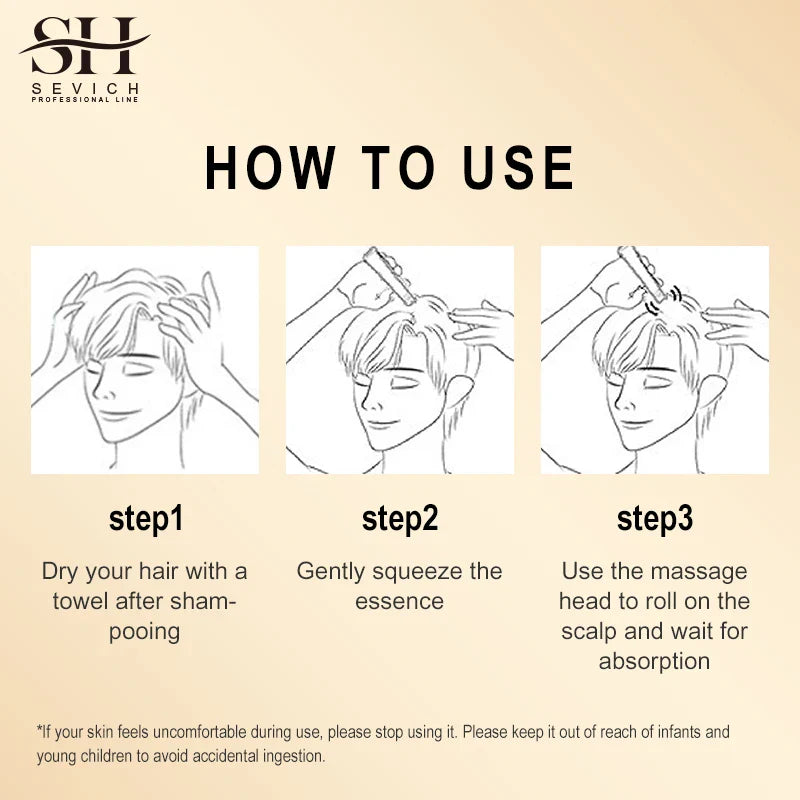 SH
SEVICH
PROFESSIONAL LINE

HOW TO USE

step1
Dry your hair with a towel after shampooing

step2
Gently squeeze the essence

step3
Use the massage head to roll on the scalp and wait for absorption

*If your skin feels uncomfortable during use, please stop using it. Please keep it out of reach of infants and young children to avoid accidental ingestion.